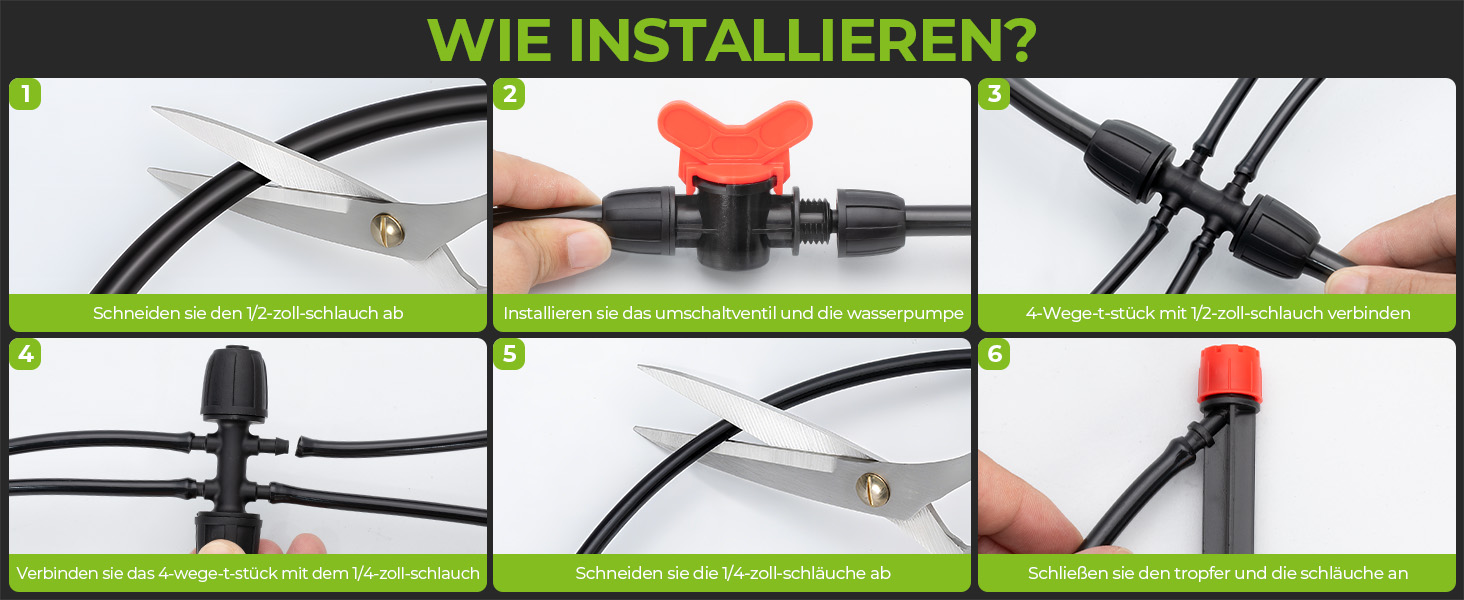 WIE INSTALLIEREN?

1
Schneiden sie den 1/2-zoll-schlauch ab

2
Installieren sie das umschaltventil und die wasserpumpe

3
4-Wege-t-stück mit 1/2-zoll-schlauch verbinden

4
Verbinden sie das 4-wege-t-stück mit dem 1/4-zoll-schlauch

5
Schneiden sie die 1/4-zoll-schläuche ab

6
Schließen sie den tropfer und die schläuche an