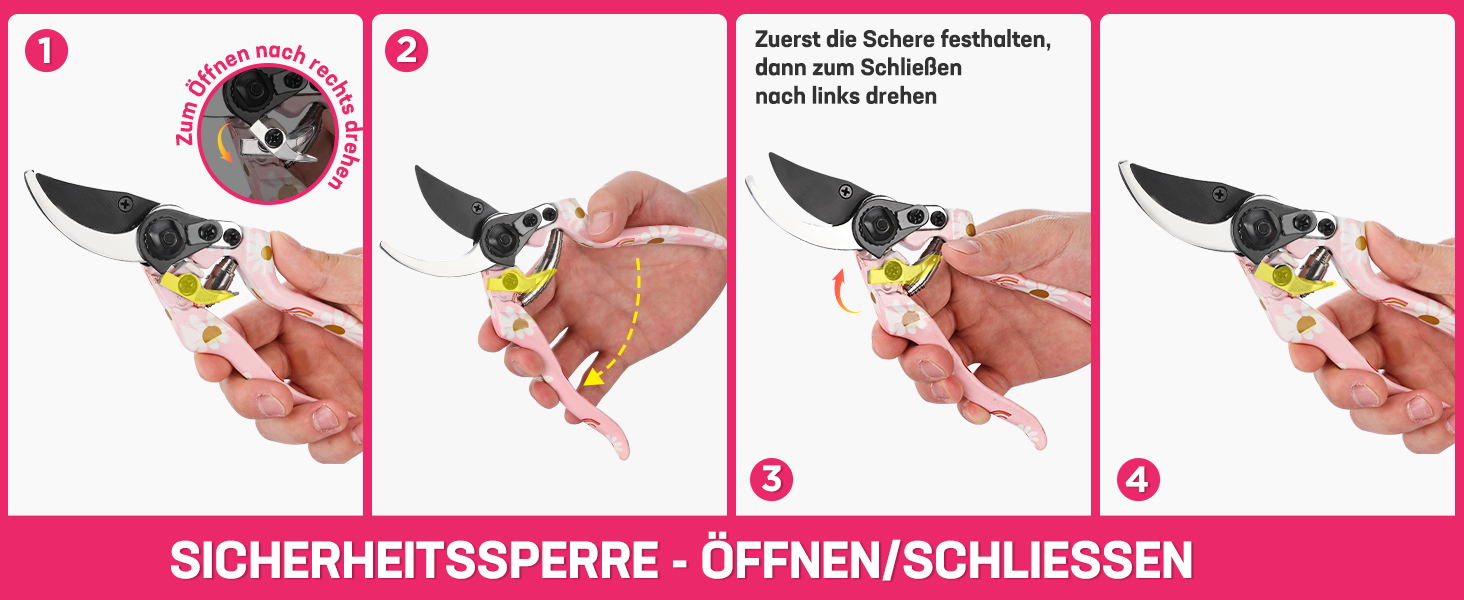 1

Zum Öffnen nach rechts drehen

2

Zuerst die Schere festhalten, dann zum Schließen nach links drehen

3

4

SICHERHEITSSPERRE - ÖFFNEN/SCHLIESSEN