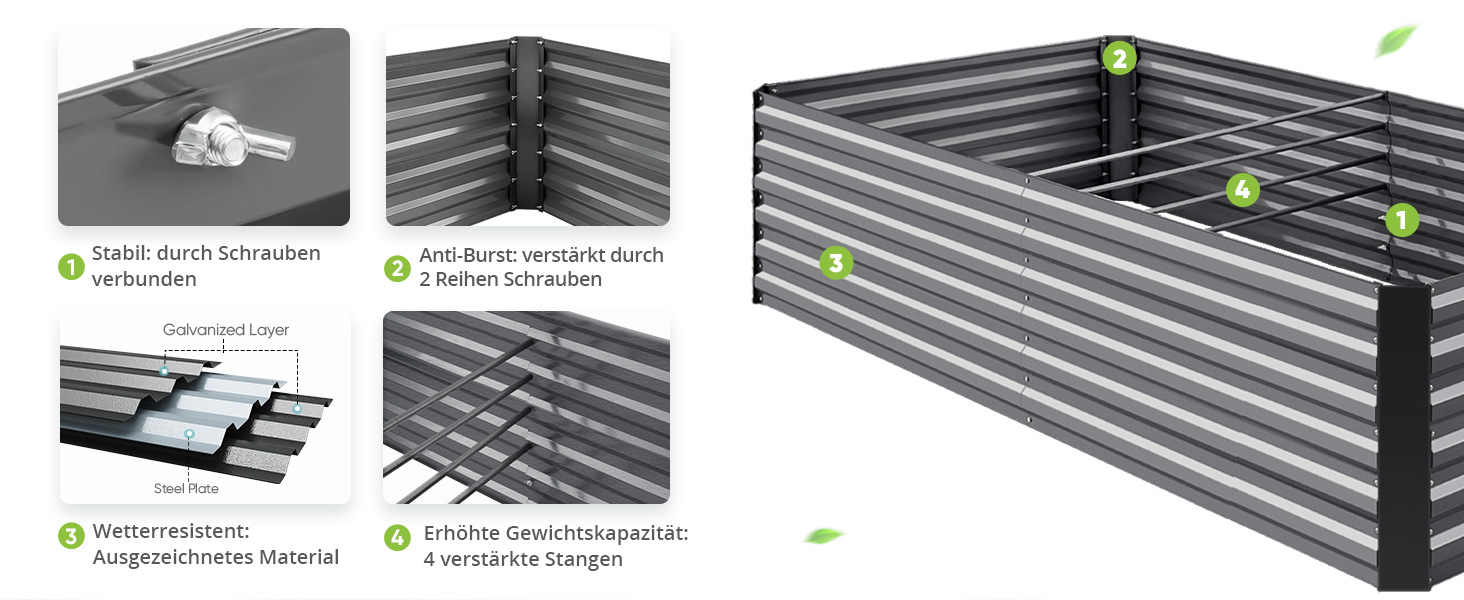 1 Stabil: durch Schrauben verbunden

2 Anti-Burst: verstärkt durch 2 Reihen Schrauben

Galvanized Layer

Steel Plate

3 Wetterresistent: Ausgezeichnetes Material

4 Erhöhte Gewichtskapazität: 4 verstärkte Stangen

2

4

1

3