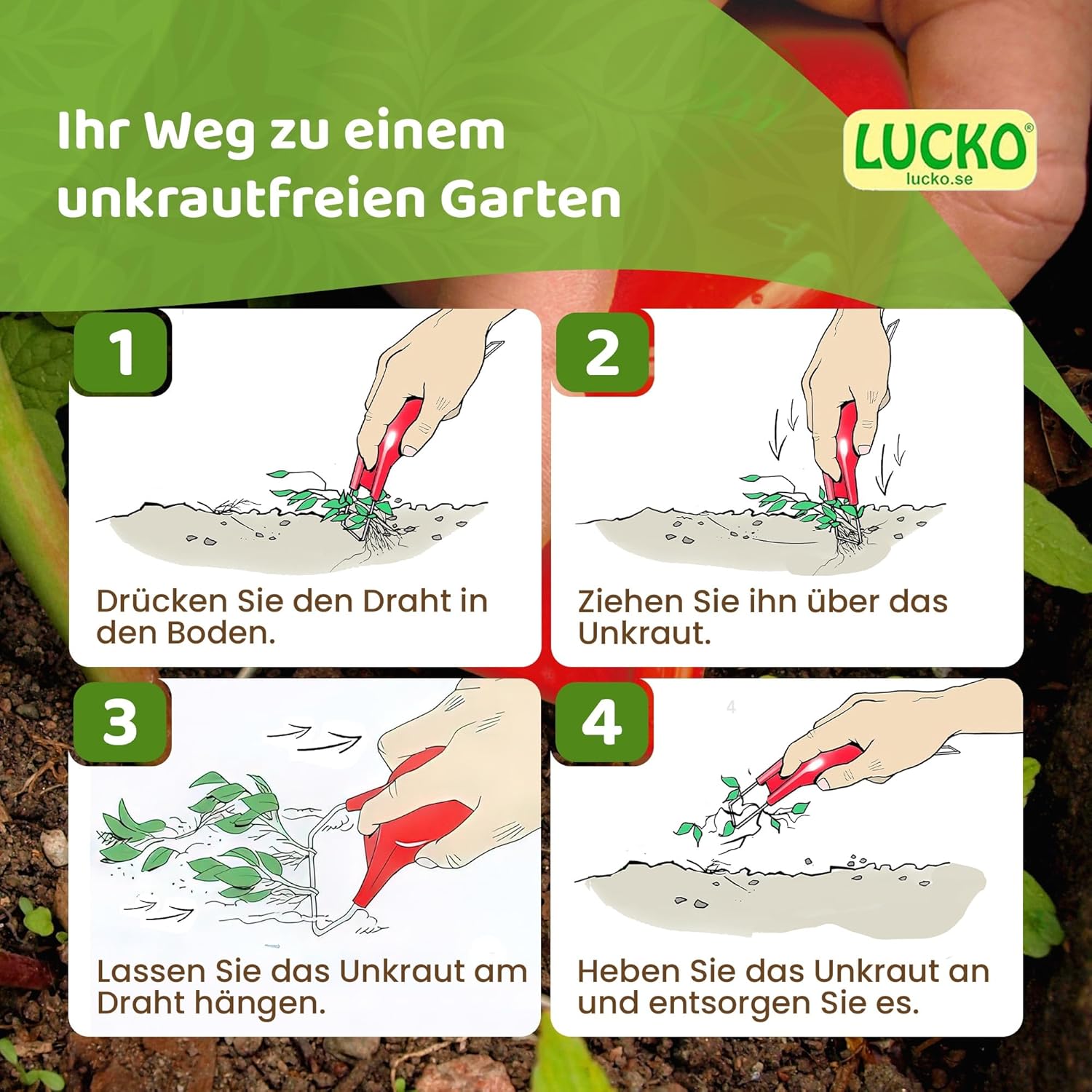 Ihr Weg zu einem unkrautfreien Garten

LUCKO®
lucko.se

1

Drücken Sie den Draht in den Boden.

2

Ziehen Sie ihn über das Unkraut.

3

Lassen Sie das Unkraut am Draht hängen.

4

4

Heben Sie das Unkraut an und entsorgen Sie es.