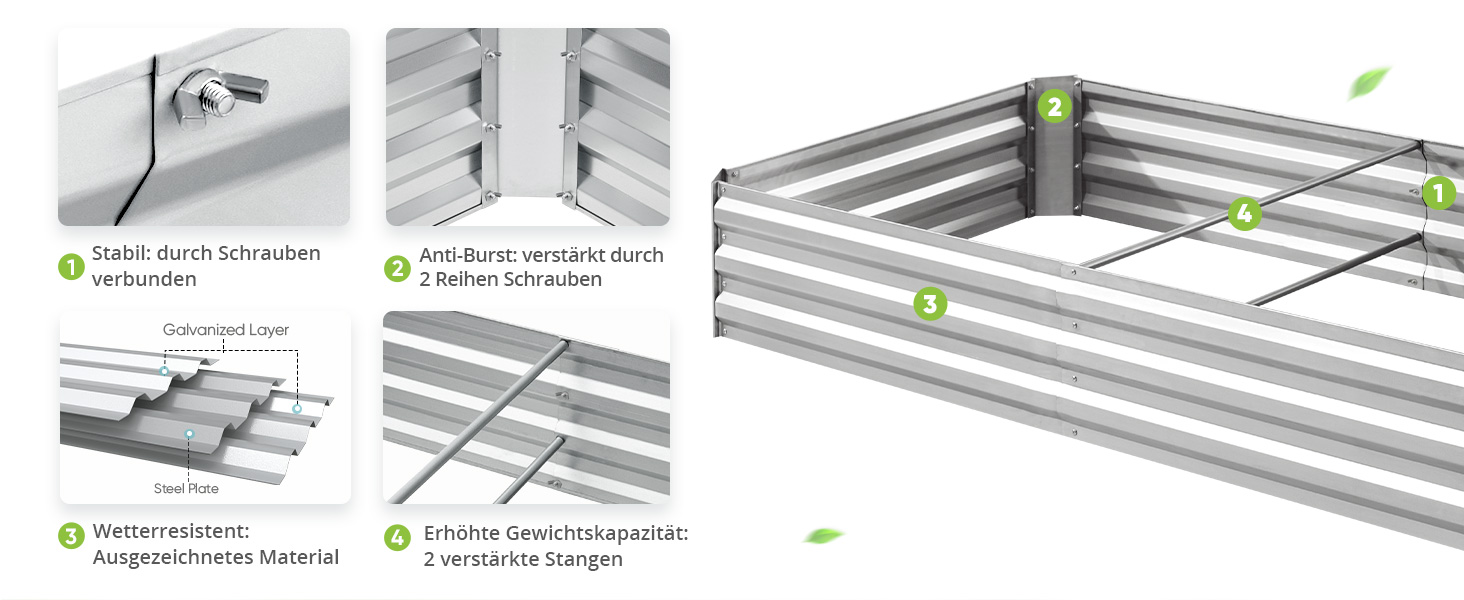 1 Stabil: durch Schrauben verbunden

2 Anti-Burst: verstärkt durch 2 Reihen Schrauben

Galvanized Layer

Steel Plate

3 Wetterresistent: Ausgezeichnetes Material

4 Erhöhte Gewichtskapazität: 2 verstärkte Stangen

2

4

1

3