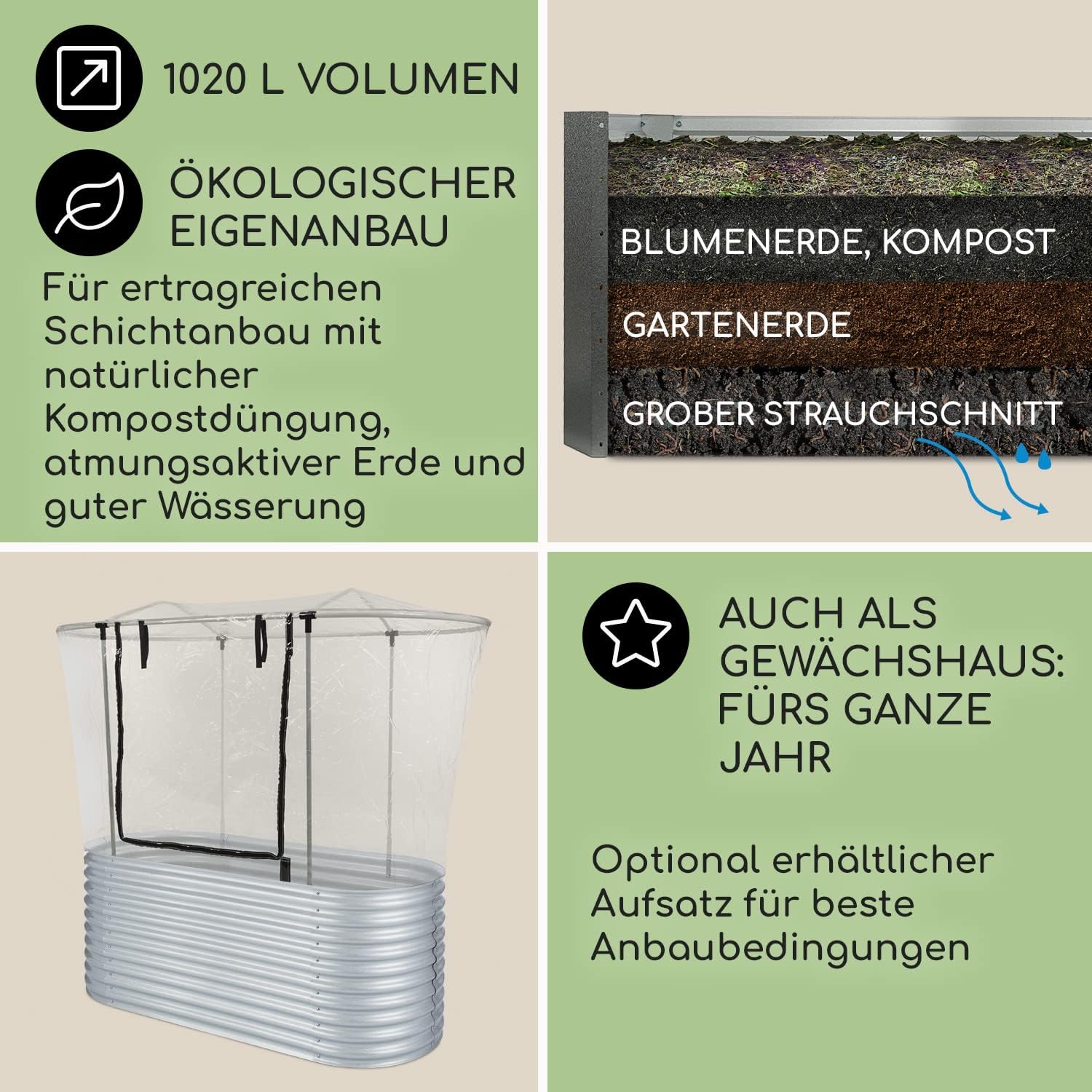 1020 L VOLUMEN

ÖKOLOGISCHER EIGENANBAU

Für ertragreichen Schichtanbau mit natürlicher Kompostdüngung, atmungsaktiver Erde und guter Wässerung

BLUMENERDE, KOMPOST

GARTENERDE

GROBER STRAUCHSCHNITT

AUCH ALS GEWÄCHSHAUS: FÜRS GANZE JAHR

Optional erhältlicher Aufsatz für beste Anbaubedingungen