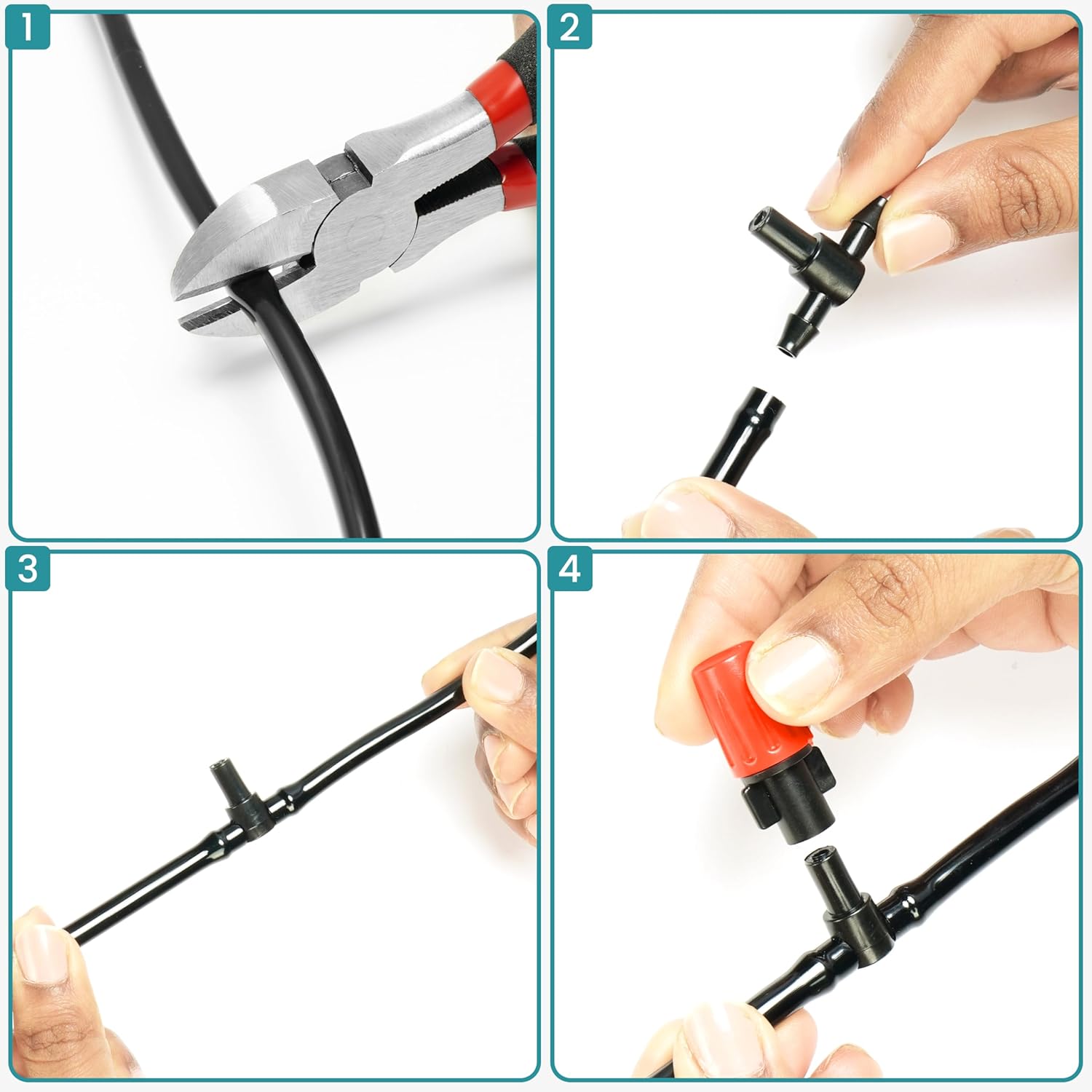 1

2

3

4