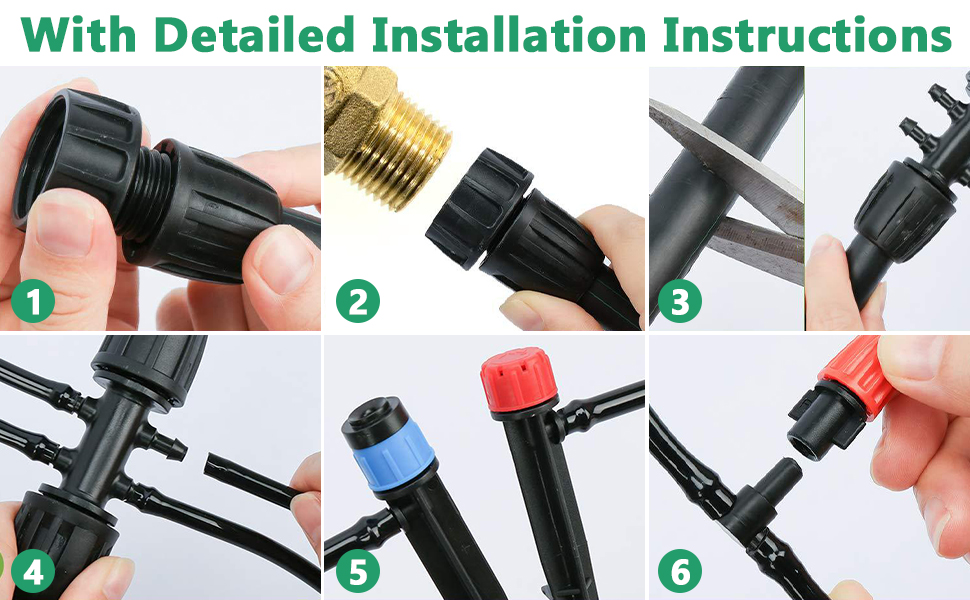 With Detailed Installation Instructions

1

2

3

4

5

6