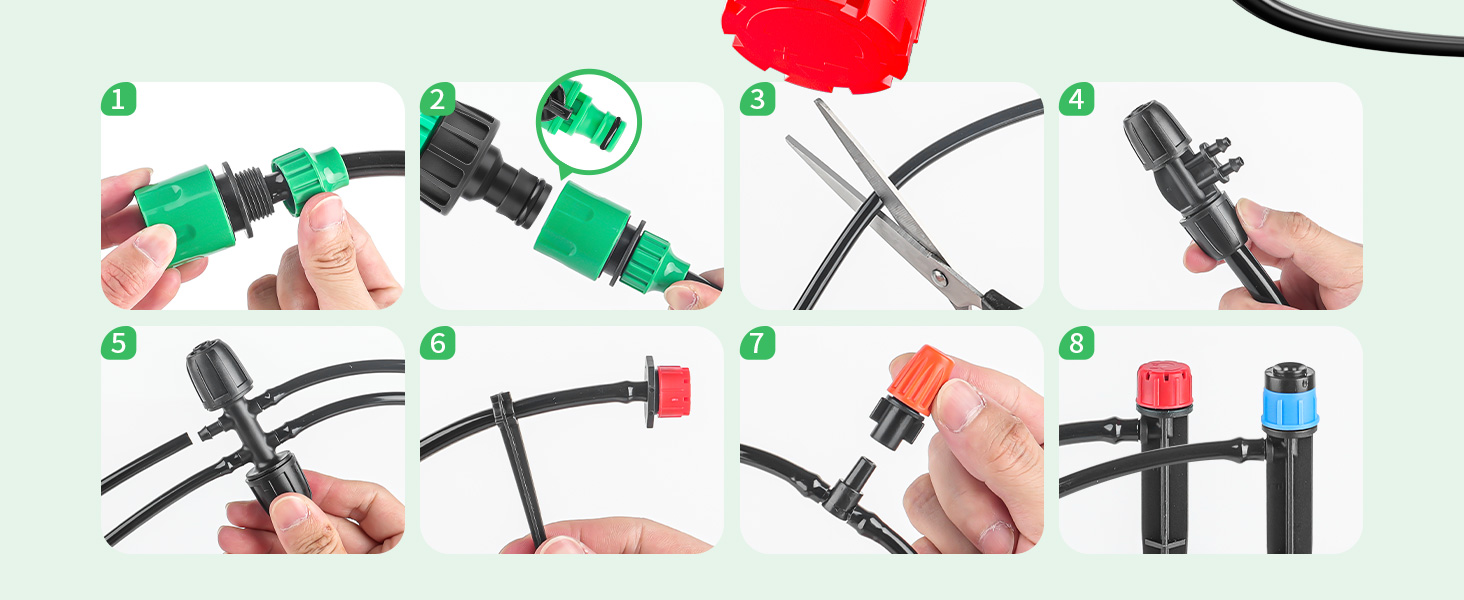 1
2
3
4
5
6
7
8