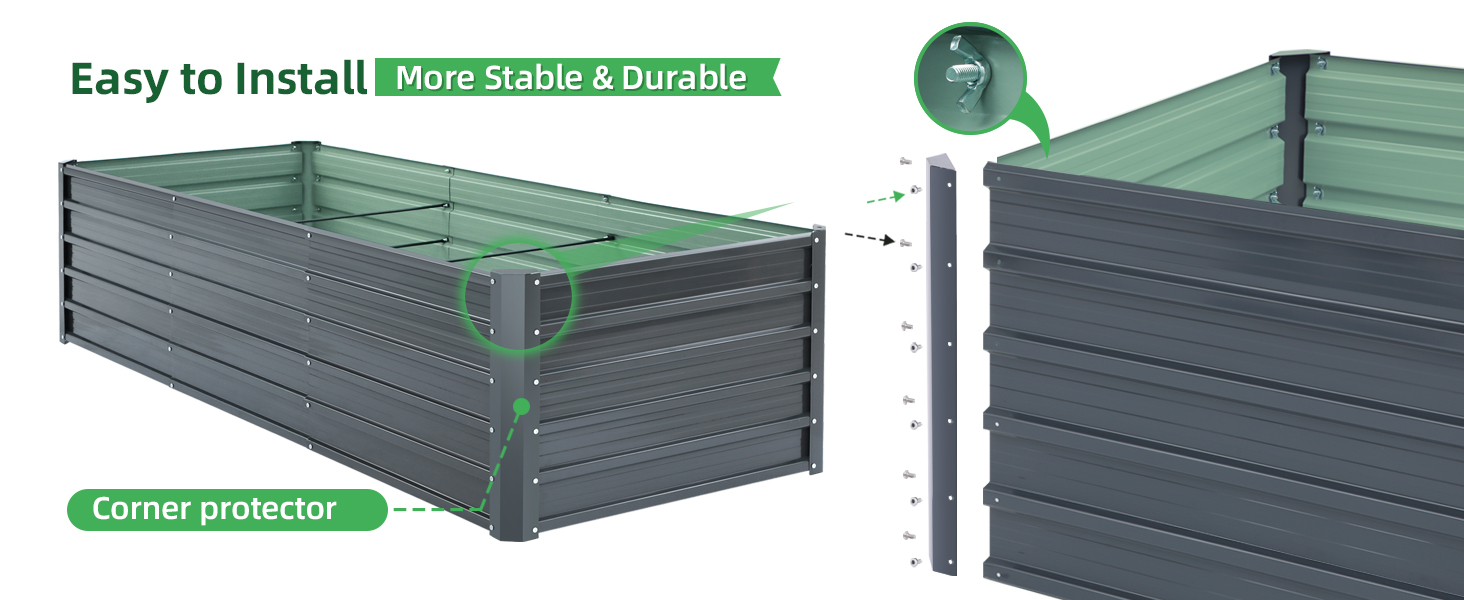 Easy to Install More Stable & Durable

Corner protector