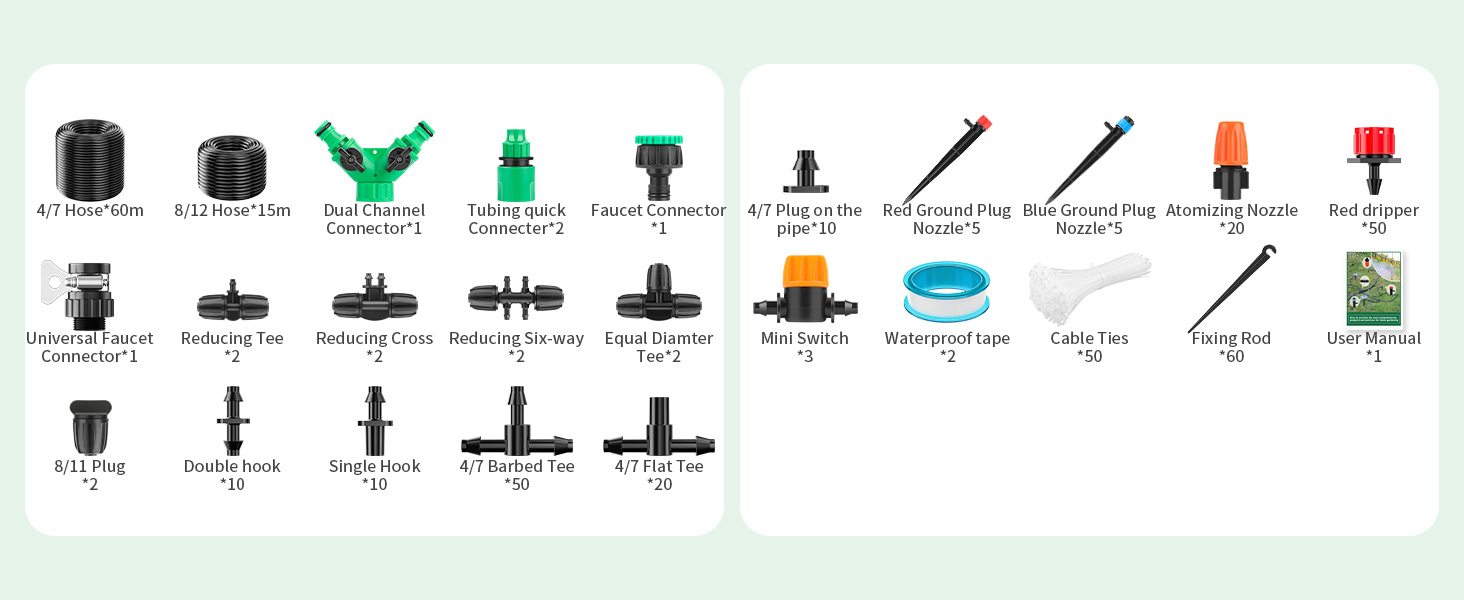 4/7 Hose*60m

8/12 Hose*15m

Dual Channel Connector*1

Tubing quick Connecter*2

Faucet Connector *1

Universal Faucet Connector*1

Reducing Tee *2

Reducing Cross *2

Reducing Six-way *2

Equal Diamter Tee*2

8/11 Plug *2

Double hook *10

Single Hook *10

4/7 Barbed Tee *50

4/7 Flat Tee *20

4/7 Plug on the pipe*10

Red Ground Plug Nozzle*5

Blue Ground Plug Nozzle*5

Atomizing Nozzle *20

Red dripper *50

Mini Switch *3

Waterproof tape *2

Cable Ties *50

Fixing Rod *60

User Manual *1