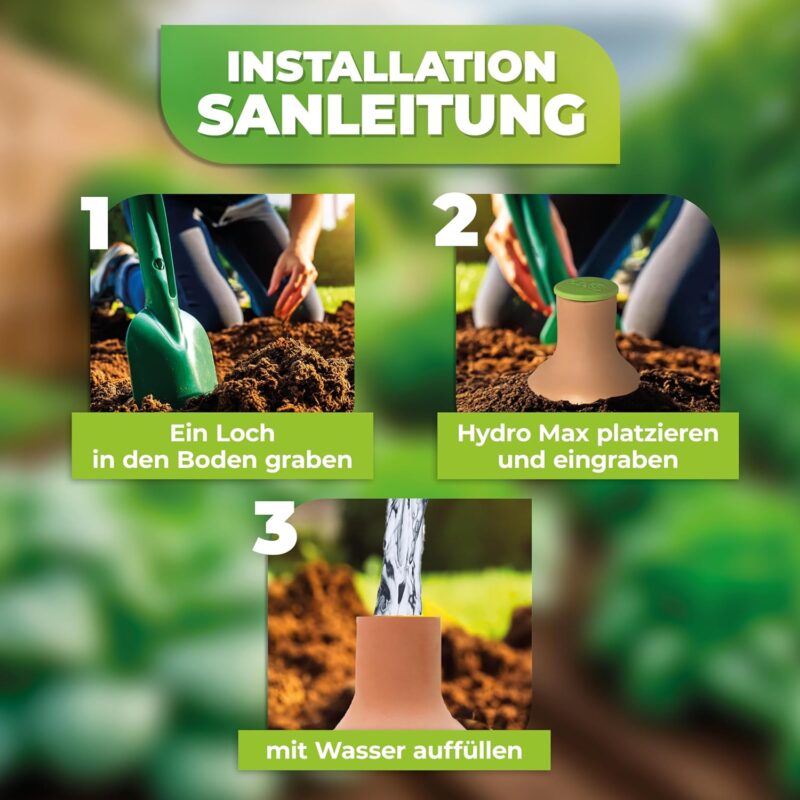 INSTALLATION
SANLEITUNG

1

Ein Loch
in den Boden graben

2

Hydro Max platzieren
und eingraben

3

mit Wasser auffüllen